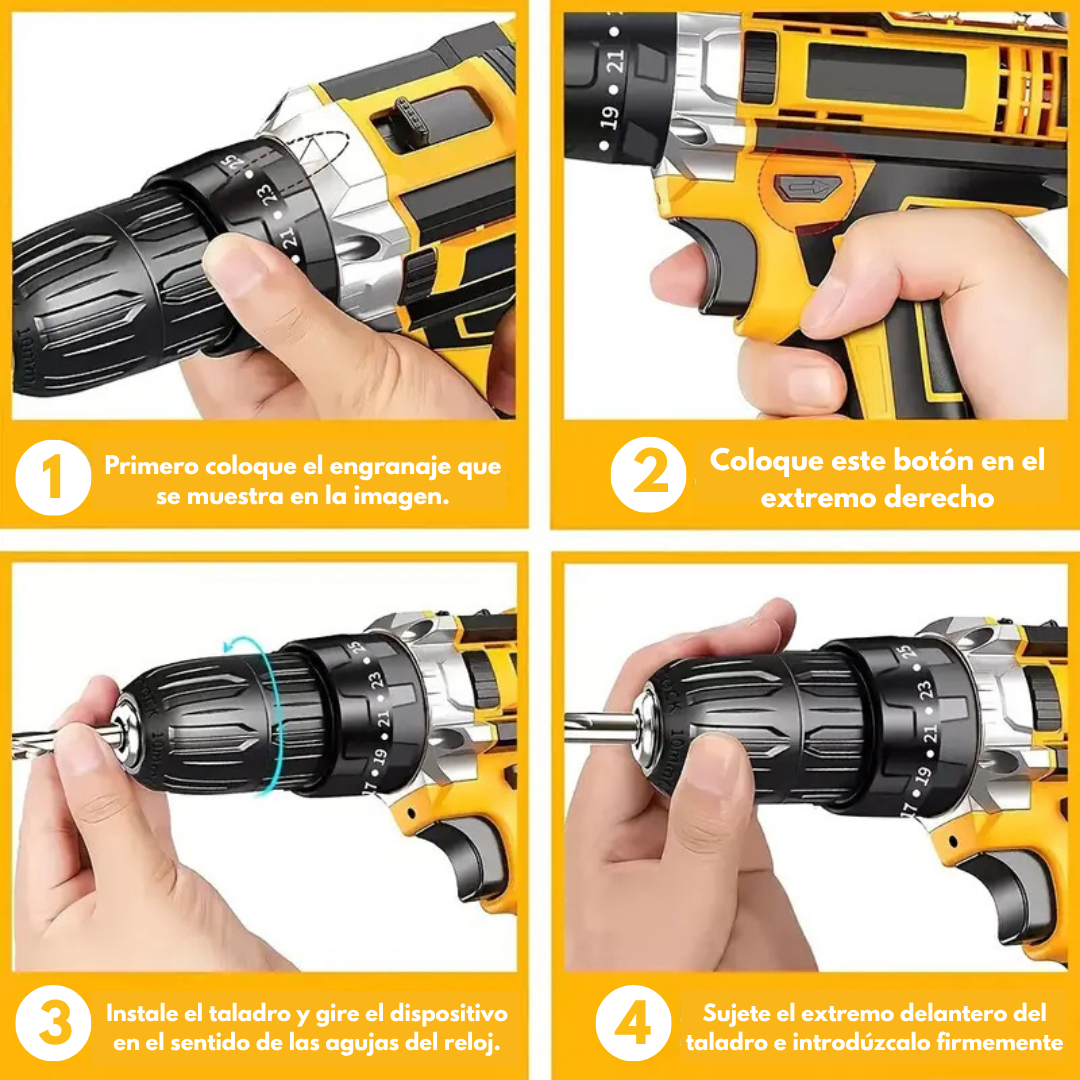 25
23
21
10mm

21
19

1
Primero coloque el engranaje que se muestra en la imagen.

2
Coloque este botón en el extremo derecho

25
23
21
19
17
10mm

25
23
21
19
17
10mm

3
Instale el taladro y gire el dispositivo en el sentido de las agujas del reloj.

4
Sujete el extremo delantero del taladro e introdúzcalo firmemente