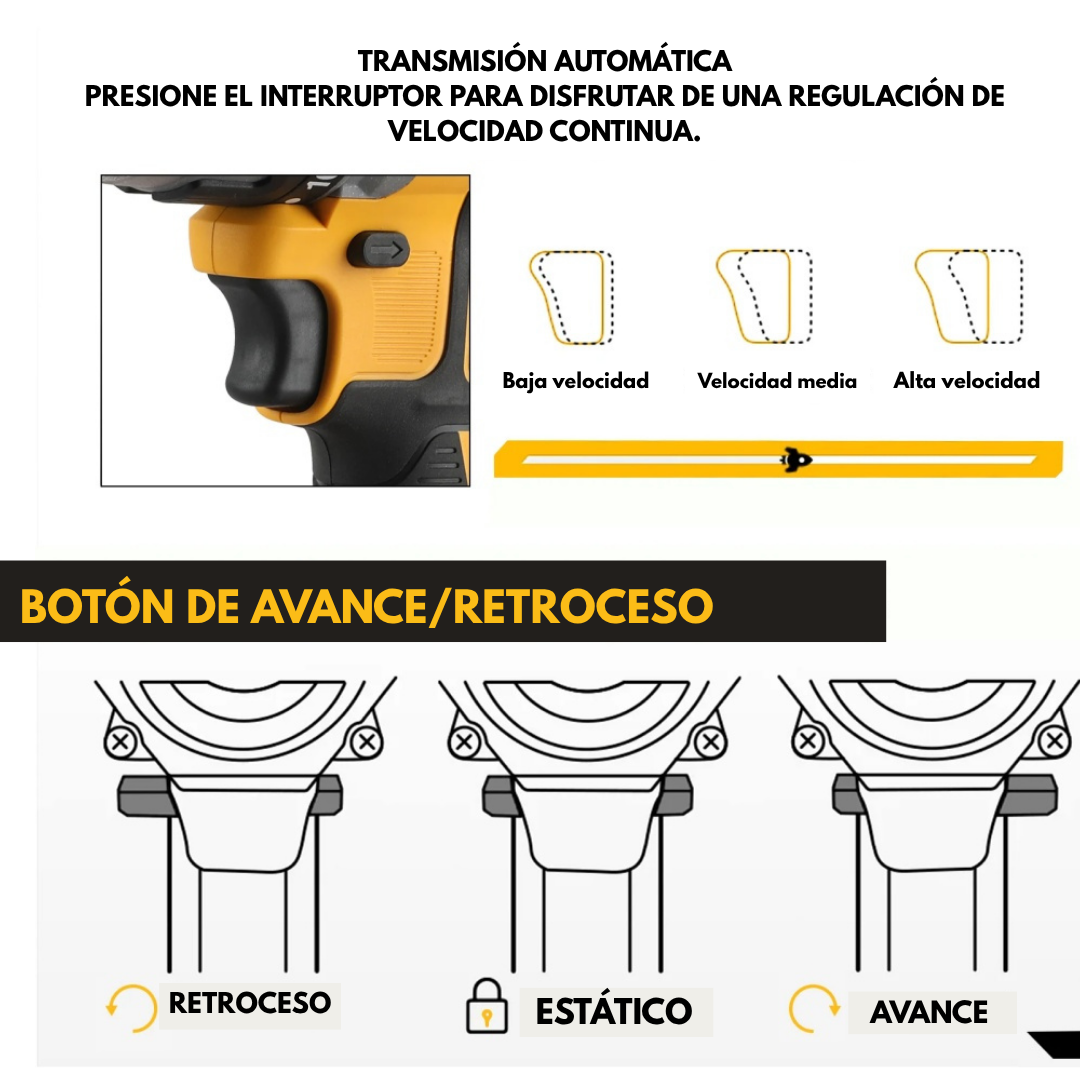 TRANSMISIÓN AUTOMÁTICA
PRESIONE EL INTERRUPTOR PARA DISFRUTAR DE UNA REGULACIÓN DE VELOCIDAD CONTINUA.

Baja velocidad

Velocidad media

Alta velocidad

BOTÓN DE AVANCE/RETROCESO

RETROCESO

ESTÁTICO

AVANCE